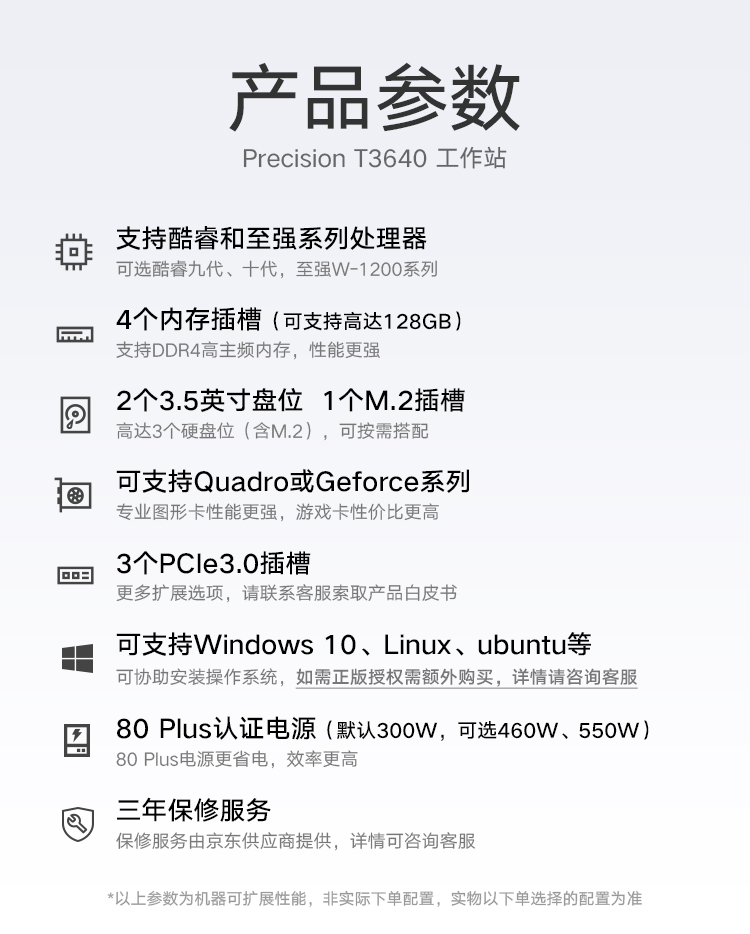 产品参数

Precision T3640 工作站

支持酷睿和至强系列处理器

可选酷睿九代、十代，至强W-1200系列

4个内存插槽（可支持高达128GB）

支持DDR4高主频内存，性能更强

2个3.5英寸盘位 1个M.2插槽

高达3个硬盘位（含M.2），可按需搭配

可支持Quadro或Geforce系列

专业图形卡性能更强，游戏卡性价比更高

3个PCIe3.0插槽

更多扩展选项，请联系客服索取产品白皮书

可支持Windows 10、Linux、ubuntu等

可协助安装操作系统，如需正版授权需额外购买，详情请咨询客服

80 Plus认证电源（默认300W，可选460W、550W）

80 Plus电源更省电，效率更高

三年保修服务

保修服务由京东供应商提供，详情可咨询客服

*以上参数为机器可扩展性能，非实际下单配置，实物以下单选择的配置为准