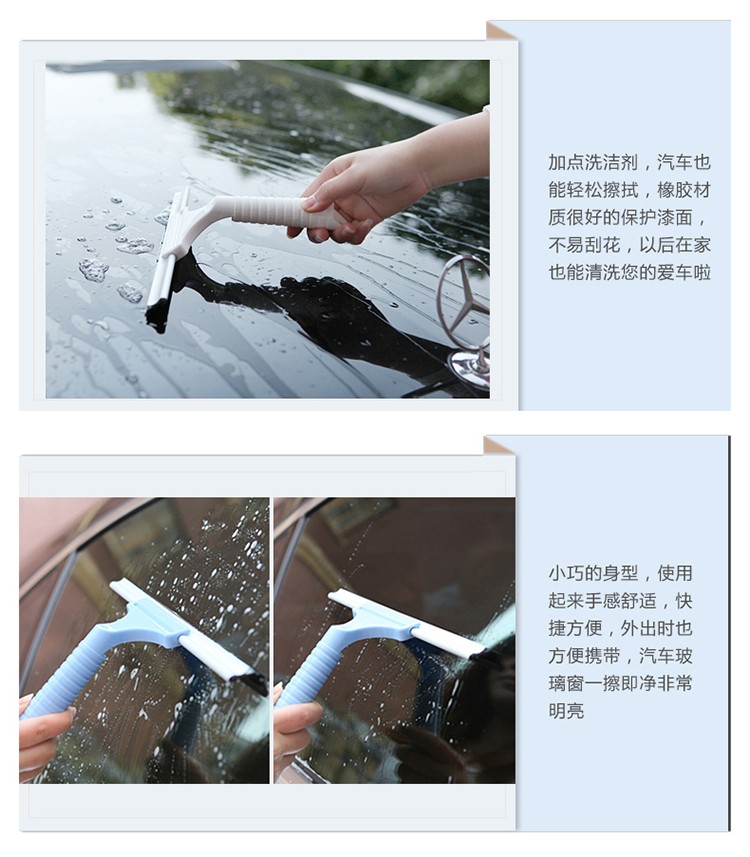 加点洗洁剂，汽车也能轻松擦拭，橡胶材质很好的保护漆面，不易刮花，以后在家也能清洗您的爱车啦

小巧的身型，使用起来手感舒适，快捷方便，外出时也方便携带，汽车玻璃窗一擦即净非常明亮